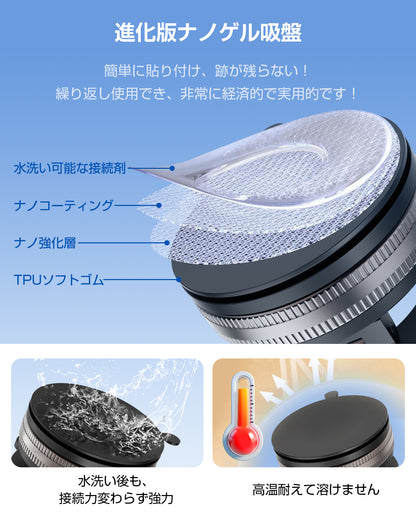 進化版ナノゲル吸盤

簡単に貼り付け、跡が残らない！
繰り返し使用でき、非常に経済的で実用的です！

水洗い可能な接続剤

ナノコーティング

ナノ強化層

TPUソフトゴム

水洗い後も、
接続力変わらず強力

高温耐えて溶けません