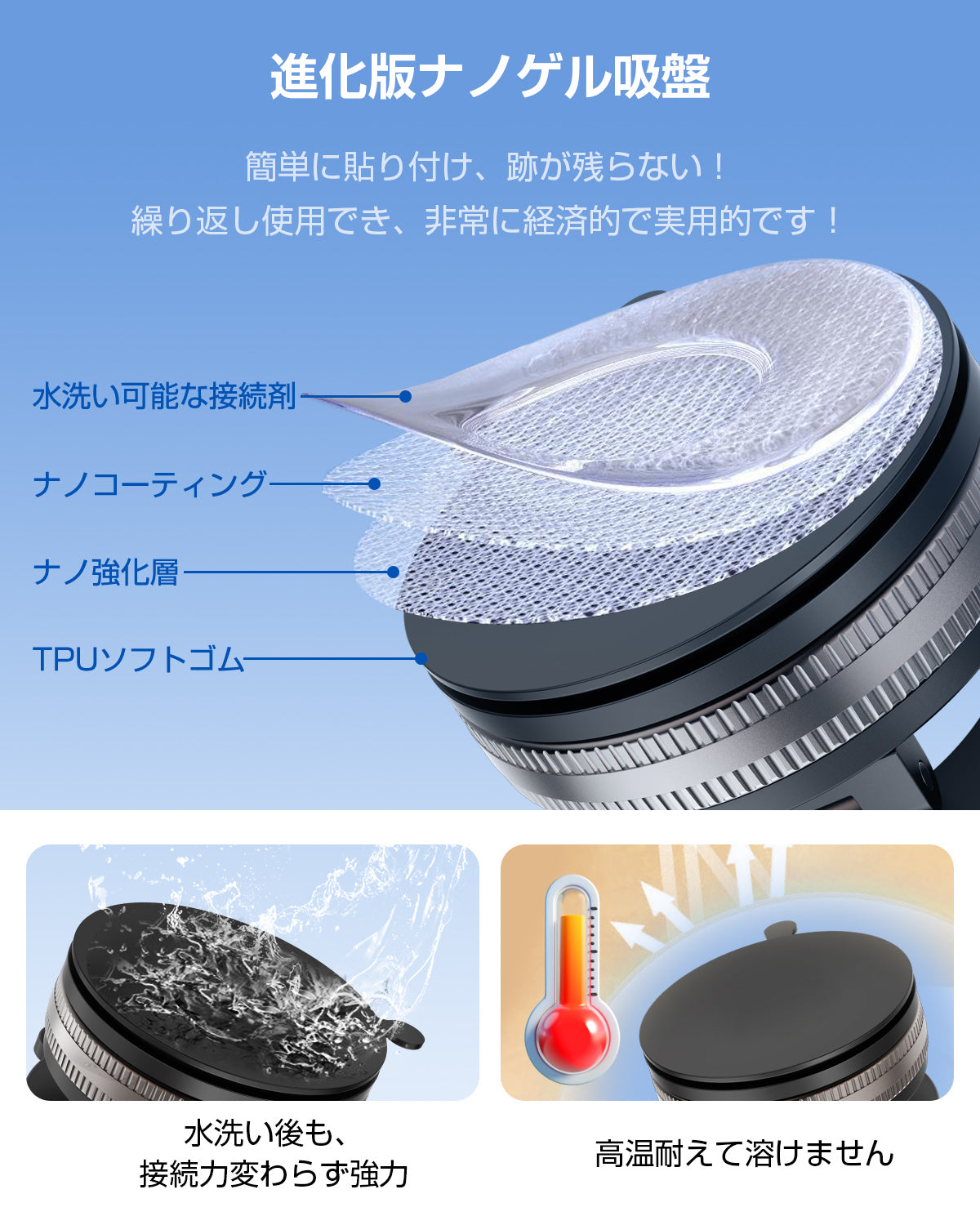 進化版ナノゲル吸盤

簡単に貼り付け、跡が残らない！
繰り返し使用でき、非常に経済的で実用的です！

水洗い可能な接続剤

ナノコーティング

ナノ強化層

TPUソフトゴム

水洗い後も、
接続力変わらず強力

高温耐えて溶けません