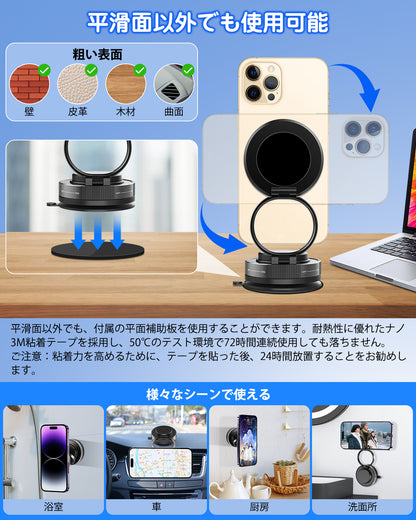 平滑面以外でも使用可能

粗い表面

壁　皮革　木材　曲面

平滑面以外でも、付属の平面補助板を使用することができます。耐熱性に優れたナノ3M粘着テープを採用し、50℃のテスト環境で72時間連続使用しても落ちません。
ご注意：粘着力を高めるために、テープを貼った後、24時間放置することをお勧めします。

様々なシーンで使える

浴室　車　厨房　洗面所