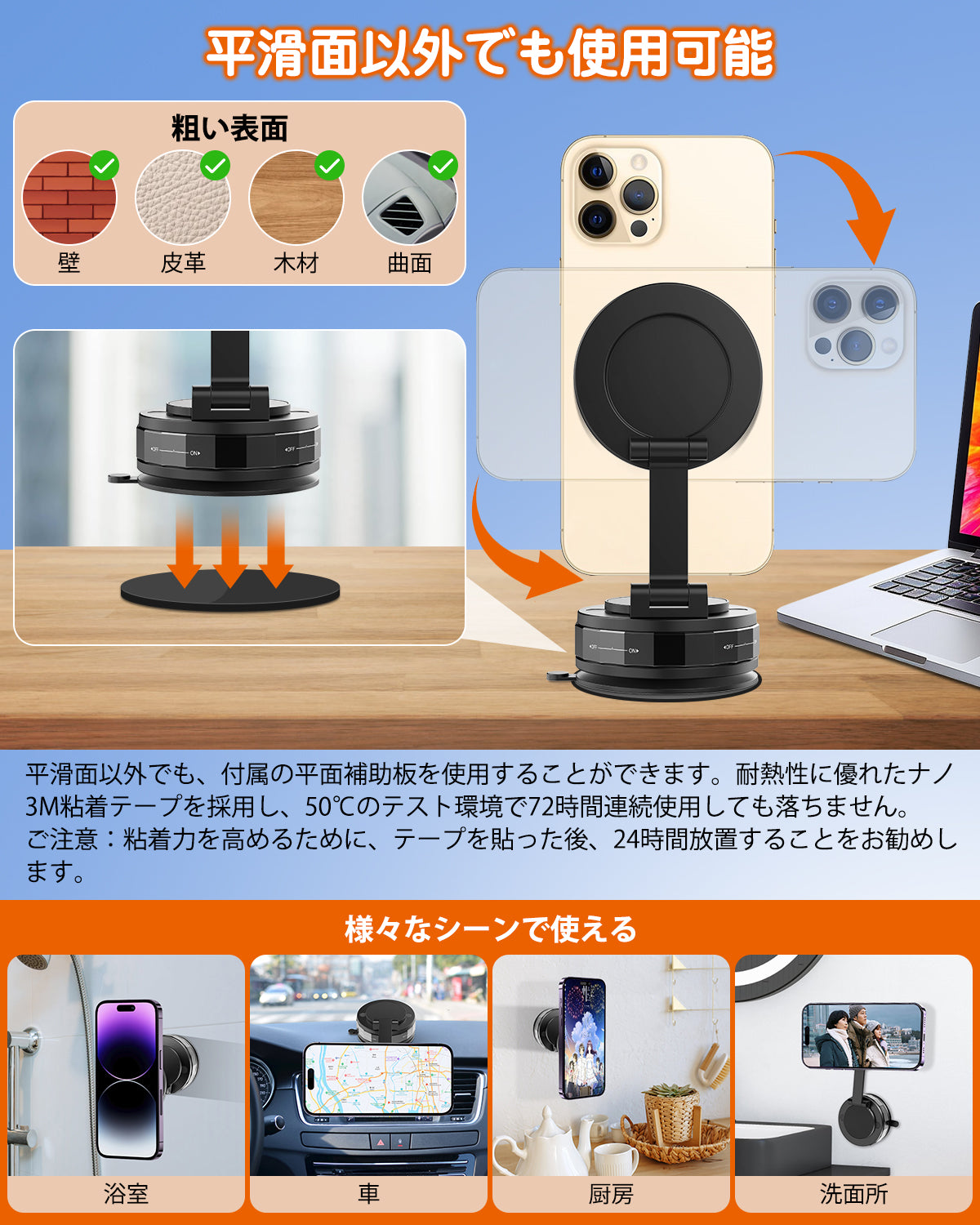 平滑面以外でも使用可能

粗い表面

壁　皮革　木材　曲面

OFF　ON　OFF

OFF　ON　OFF

平滑面以外でも、付属の平面補助板を使用することができます。耐熱性に優れたナノ3M粘着テープを採用し、50℃のテスト環境で72時間連続使用しても落ちません。
ご注意：粘着力を高めるために、テープを貼った後、24時間放置することをお勧めします。

様々なシーンで使える

浴室　車　厨房　洗面所